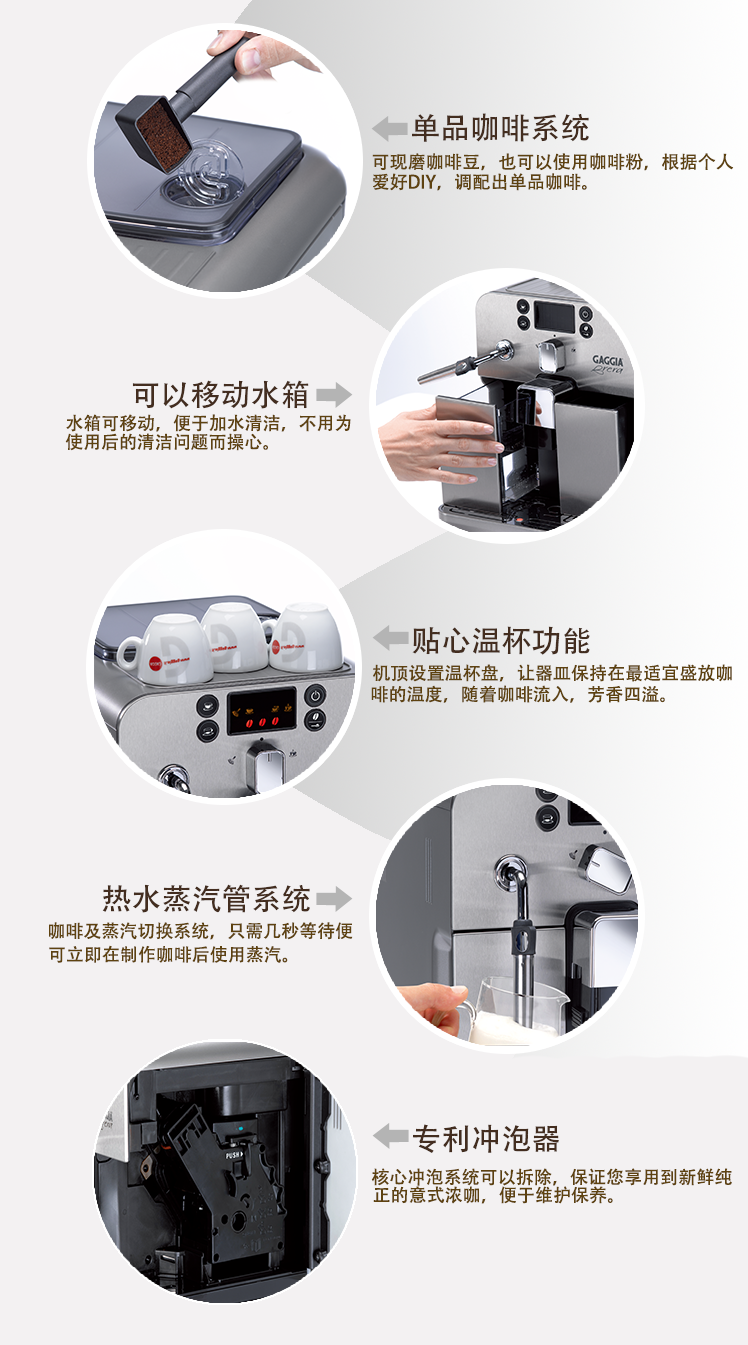 单品咖啡系统

可现磨咖啡豆，也可以使用咖啡粉，根据个人爱好DIY，调配出单品咖啡。

GAGGIA
Brera

可以移动水箱

水箱可移动，便于加水清洁，不用为使用后的清洁问题而操心。

贴心温杯功能

机顶设置温杯盘，让器皿保持在最适宜盛放咖啡的温度，随着咖啡流入，芳香四溢。

热水蒸汽管系统

咖啡及蒸汽切换系统，只需几秒等待便可立即在制作咖啡后使用蒸汽。

PUSH

专利冲泡器

核心冲泡系统可以拆除，保证您享用到新鲜纯正的意式浓咖，便于维护保养。