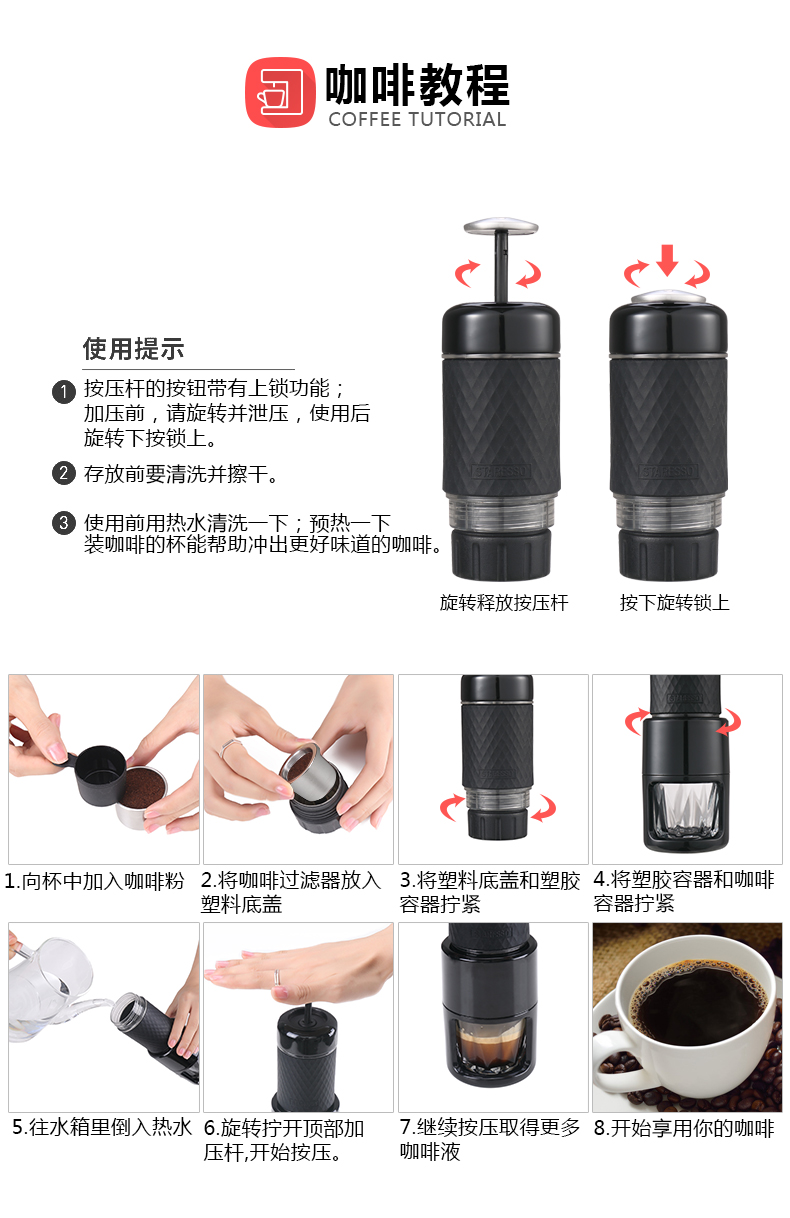 咖啡教程
COFFEE TUTORIAL

使用提示

1 按压杆的按钮带有上锁功能；加压前，请旋转并泄压，使用后旋转下按锁上。

2 存放前要清洗并擦干。

3 使用前用热水清洗一下；预热一下装咖啡的杯能帮助冲出更好味道的咖啡。

STARESSO

STARESSO

旋转释放按压杆

按下旋转锁上

1.向杯中加入咖啡粉

2.将咖啡过滤器放入塑料底盖

3.将塑料底盖和塑胶容器拧紧

4.将塑胶容器和咖啡容器拧紧

5.往水箱里倒入热水

6.旋转拧开顶部加压杆,开始按压。

7.继续按压取得更多咖啡液

8.开始享用你的咖啡