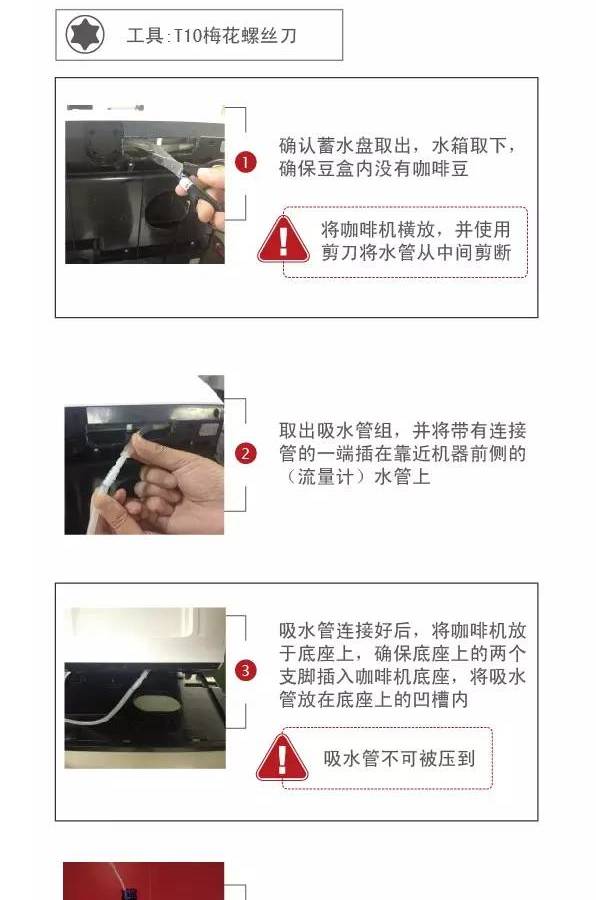 工具:T10梅花螺丝刀

1
确认蓄水盘取出，水箱取下，确保豆盒内没有咖啡豆

将咖啡机横放，并使用剪刀将水管从中间剪断

2
取出吸水管组，并将带有连接管的一端插在靠近机器前侧的（流量计）水管上

3
吸水管连接好后，将咖啡机放于底座上，确保底座上的两个支脚插入咖啡机底座，将吸水管放在底座上的凹槽内

吸水管不可被压到