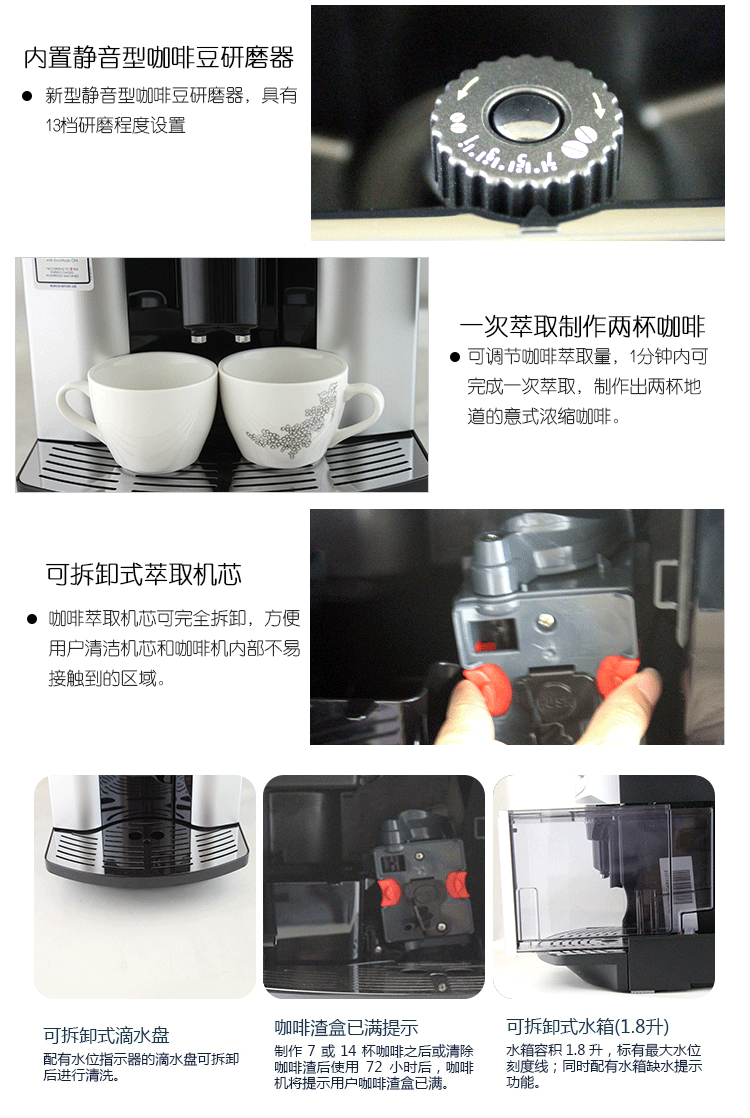 内置静音型咖啡豆研磨器

● 新型静音型咖啡豆研磨器，具有13档研磨程度设置

一次萃取制作两杯咖啡

● 可调节咖啡萃取量，1分钟内可完成一次萃取，制作出两杯地道的意式浓缩咖啡。

可拆卸式萃取机芯

● 咖啡萃取机芯可完全拆卸，方便用户清洁机芯和咖啡机内部不易接触到的区域。

可拆卸式滴水盘

配有水位指示器的滴水盘可拆卸后进行清洗。

咖啡渣盒已满提示

制作 7 或 14 杯咖啡之后或清除咖啡渣后使用 72 小时后，咖啡机将提示用户咖啡渣盒已满。

可拆卸式水箱(1.8升)

水箱容积 1.8 升，标有最大水位刻度线；同时配有水箱缺水提示功能。