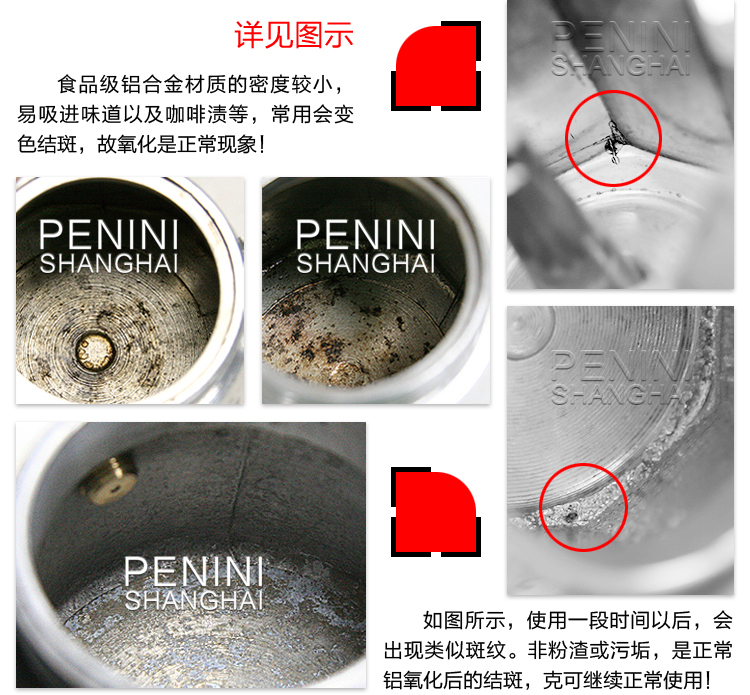 详见图示

食品级铝合金材质的密度较小，易吸进味道以及咖啡渍等，常用会变色结斑，故氧化是正常现象！

PENINI SHANGHAI

PENINI SHANGHAI

PENINI SHANGHAI

PENINI SHANGHAI

PENINI SHANGHAI

如图所示，使用一段时间以后，会出现类似斑纹。非粉渣或污垢，是正常铝氧化后的结斑，克可继续正常使用！