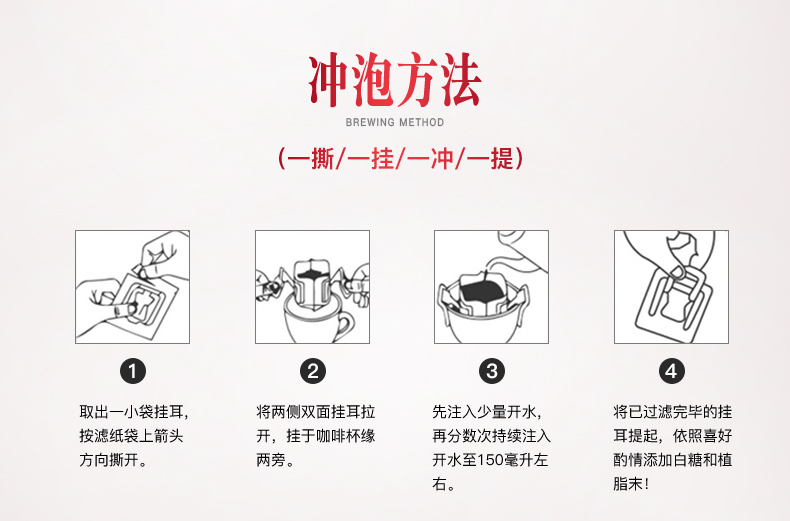 冲泡方法
BREWING METHOD

（一撕/一挂/一冲/一提）

1

取出一小袋挂耳，按滤纸袋上箭头方向撕开。

2

将两侧双面挂耳拉开，挂于咖啡杯缘两旁。

3

先注入少量开水，再分数次持续注入开水至150毫升左右。

4

将已过滤完毕的挂耳提起，依照喜好酌情添加白糖和植脂末！