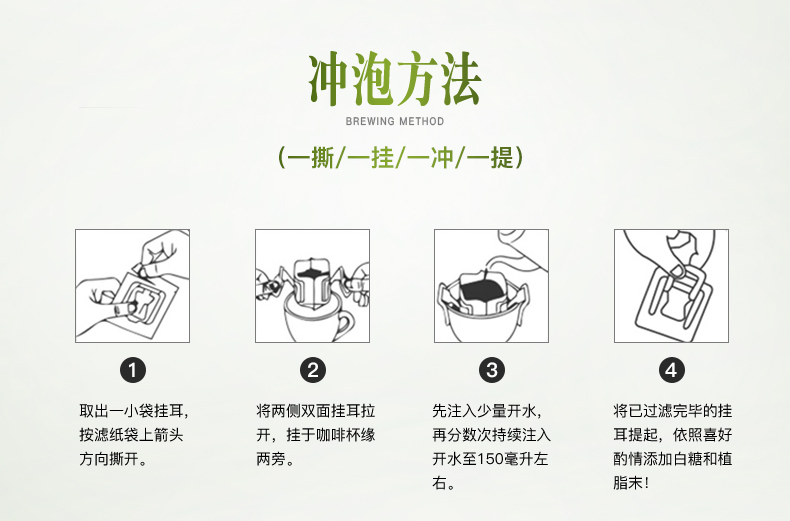 冲泡方法

BREWING METHOD

（一撕/一挂/一冲/一提）

1

取出一小袋挂耳，按滤纸袋上箭头方向撕开。

2

将两侧双面挂耳拉开，挂于咖啡杯缘两旁。

3

先注入少量开水，再分数次持续注入开水至150毫升左右。

4

将已过滤完毕的挂耳提起，依照喜好酌情添加白糖和植脂末！