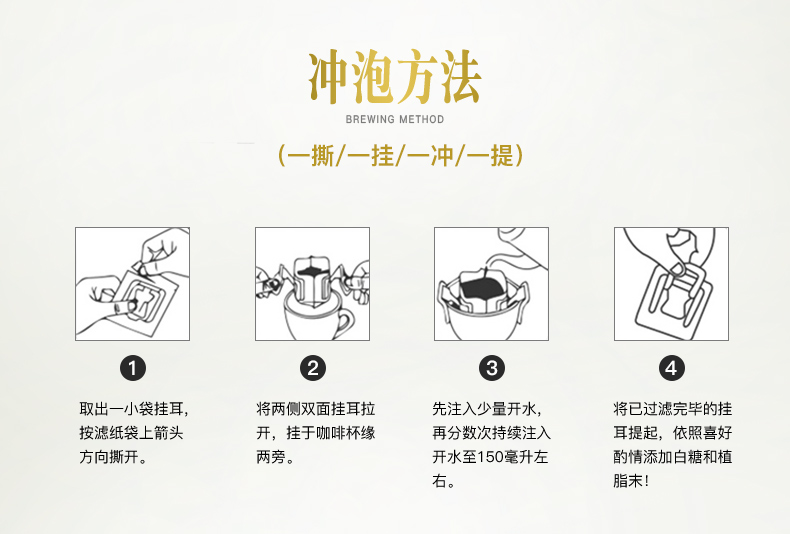 冲泡方法

BREWING METHOD

（一撕/一挂/一冲/一提）

1

取出一小袋挂耳，按滤纸袋上箭头方向撕开。

2

将两侧双面挂耳拉开，挂于咖啡杯缘两旁。

3

先注入少量开水，再分数次持续注入开水至150毫升左右。

4

将已过滤完毕的挂耳提起，依照喜好酌情添加白糖和植脂末！